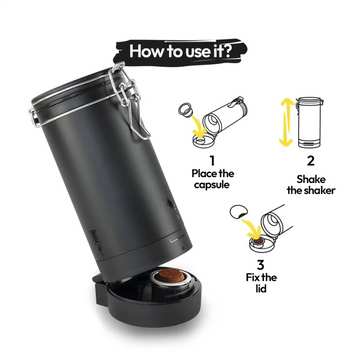 How to use it?

1
Place the capsule

2
Shake the shaker

3
Fix the lid