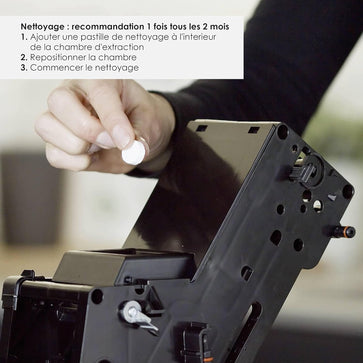 Nettoyage : recommandation 1 fois tous les 2 mois
1. Ajouter une pastille de nettoyage à l'interieur de la chambre d'extraction
2. Repositionner la chambre
3. Commencer le nettoyage